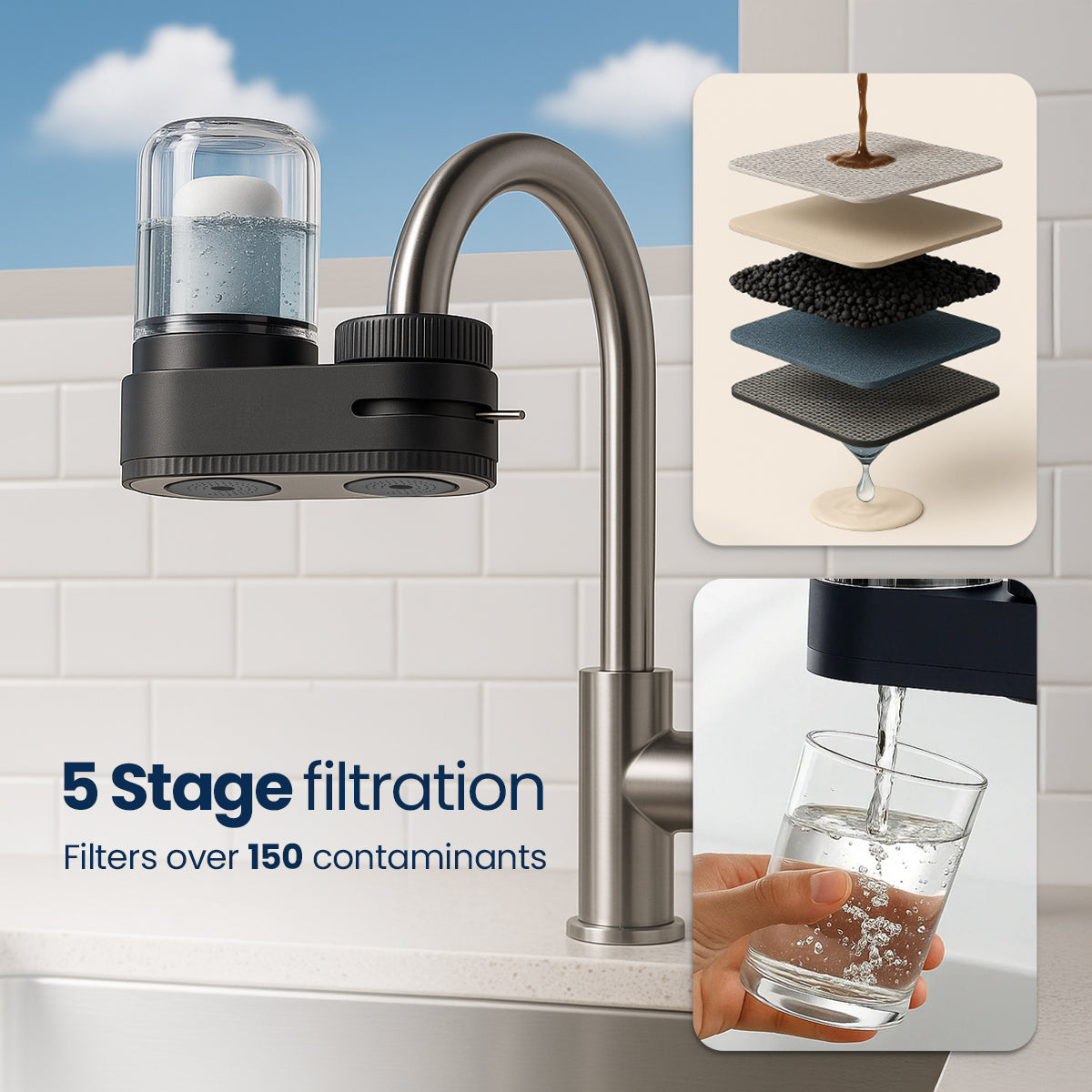 5 Stage filtration
Filters over 150 contaminants